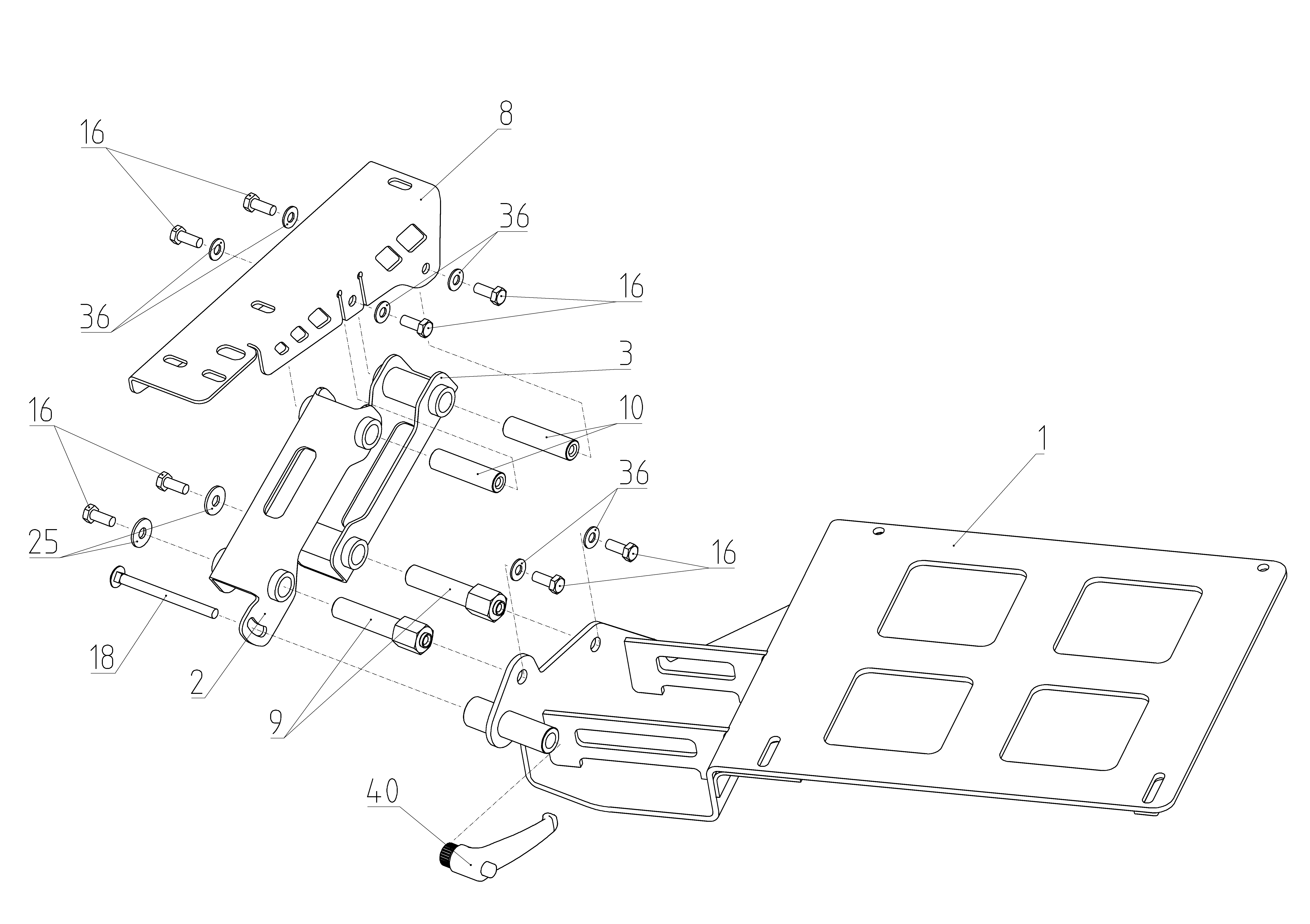 16
8
36
36
16
3
10
16
1
36
25
16
18
2
9
40